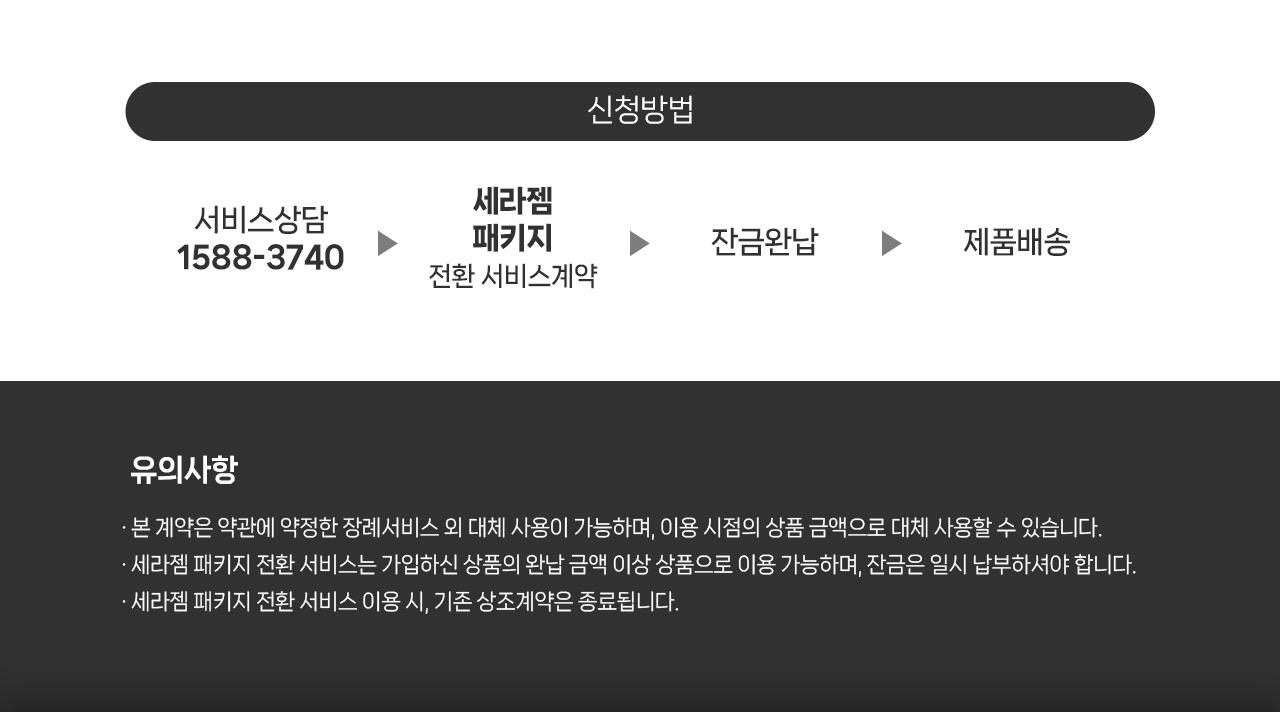 신청방법

서비스상담
1588-3740

세라젬
패키지
전환 서비스계약

잔금완납

제품배송

유의사항

· 본 계약은 약관에 약정한 장례서비스 외 대체 사용이 가능하며, 이용 시점의 상품 금액으로 대체 사용할 수 있습니다.
· 세라젬 패키지 전환 서비스는 가입하신 상품의 완납 금액 이상 상품으로 이용 가능하며, 잔금은 일시 납부하셔야 합니다.
· 세라젬 패키지 전환 서비스 이용 시, 기존 상조계약은 종료됩니다.